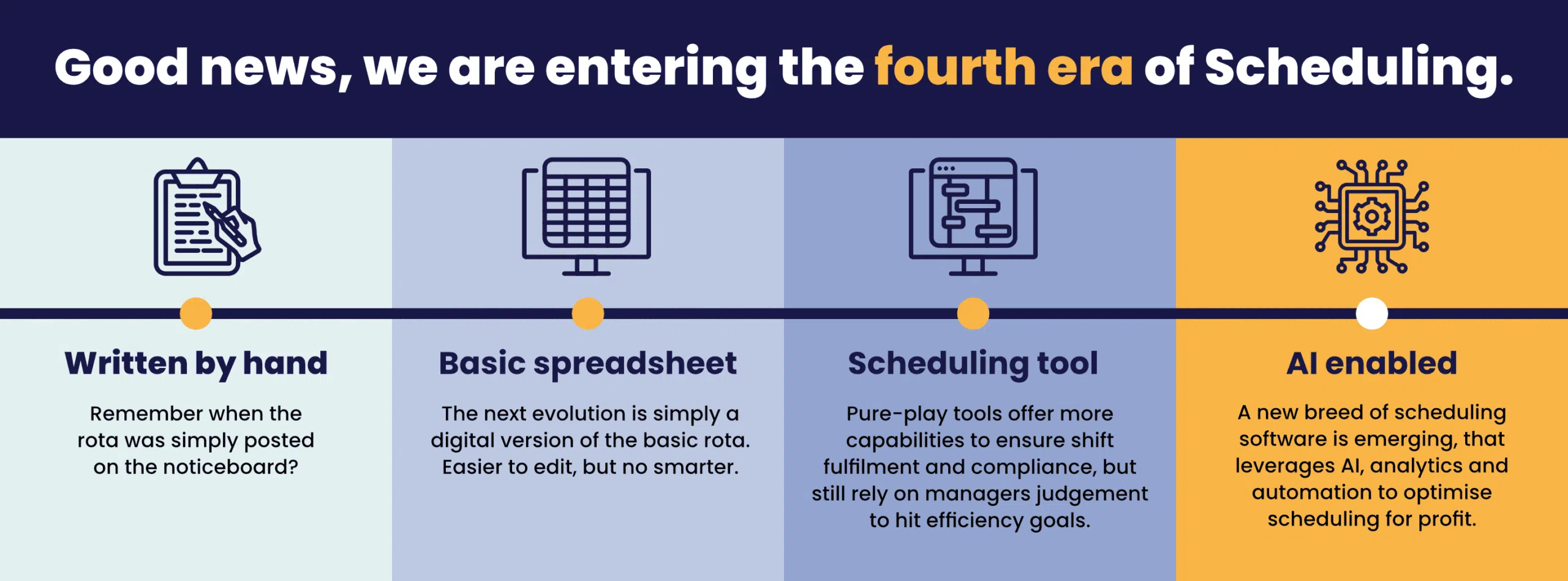 Good news, we are entering the fourth era of Scheduling.

Written by hand

Remember when the rota was simply posted on the noticeboard?

Basic spreadsheet

The next evolution is simply a digital version of the basic rota. Easier to edit, but no smarter.

Scheduling tool

Pure-play tools offer more capabilities to ensure shift fulfilment and compliance, but still rely on managers judgement to hit efficiency goals.

AI enabled

A new breed of scheduling software is emerging, that leverages AI, analytics and automation to optimise scheduling for profit.